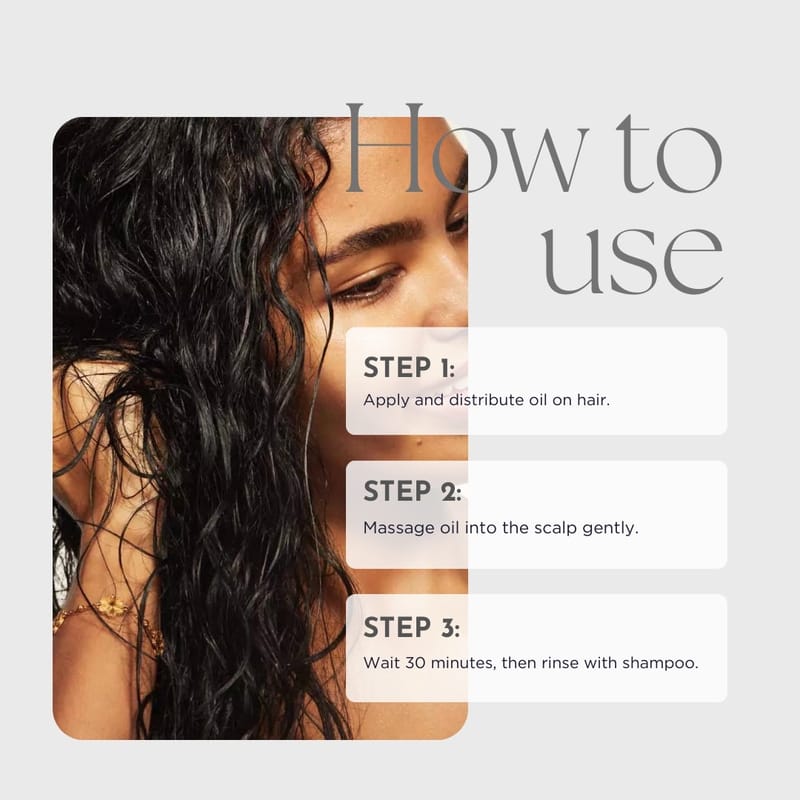 How to use

STEP 1:
Apply and distribute oil on hair.

STEP 2:
Massage oil into the scalp gently.

STEP 3:
Wait 30 minutes, then rinse with shampoo.