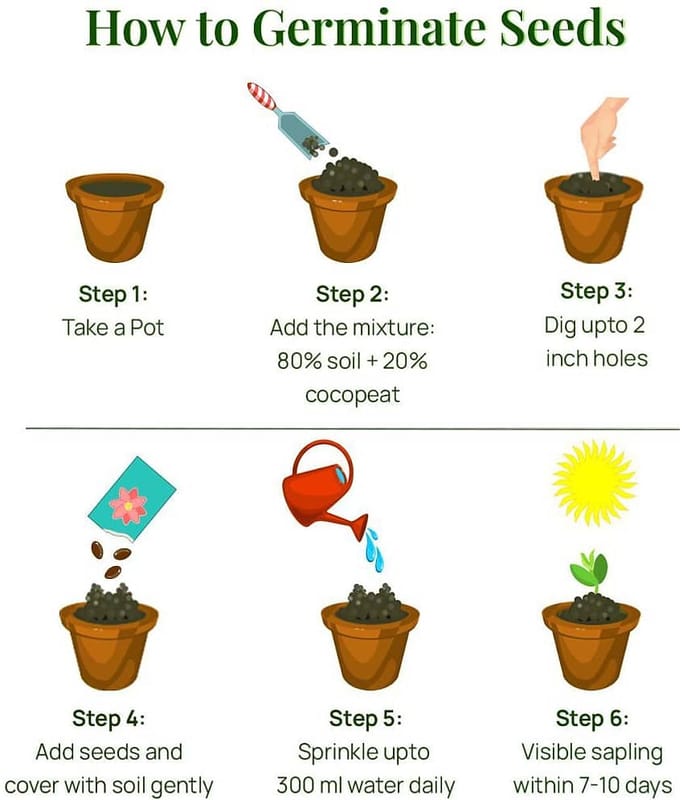 How to Germinate Seeds

Step 1:
Take a Pot

Step 2:
Add the mixture: 80% soil + 20% cocopeat

Step 3:
Dig upto 2 inch holes

Step 4:
Add seeds and cover with soil gently

Step 5:
Sprinkle upto 300 ml water daily

Step 6:
Visible sapling within 7-10 days