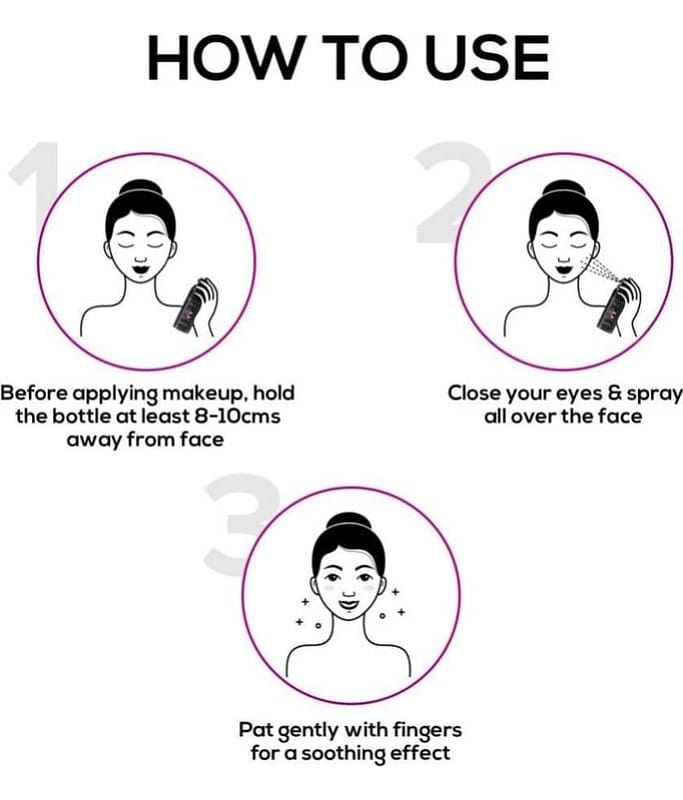 HOW TO USE

1

Before applying makeup, hold the bottle at least 8-10cms away from face

2

Close your eyes & spray all over the face

3

Pat gently with fingers for a soothing effect