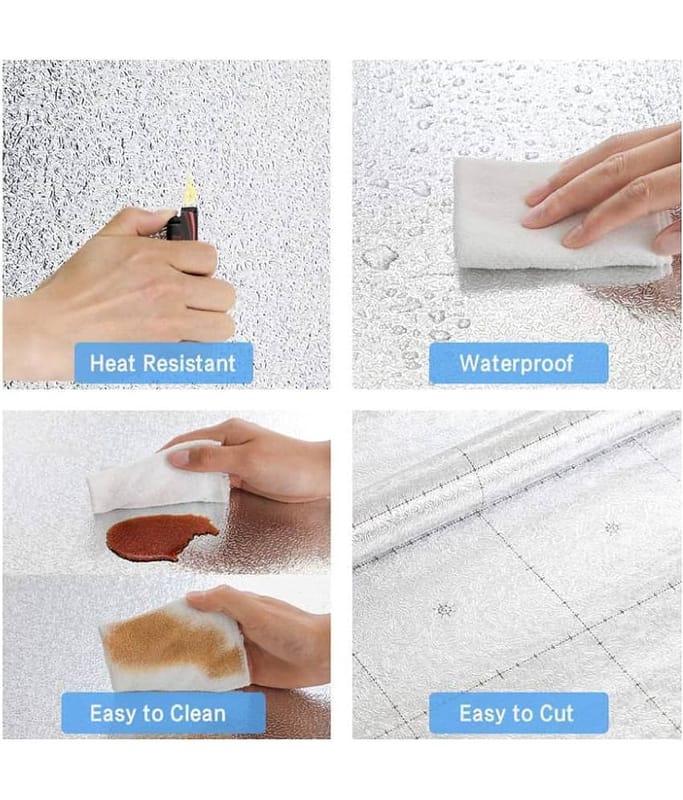 Heat Resistant

Waterproof

Easy to Clean

Easy to Cut