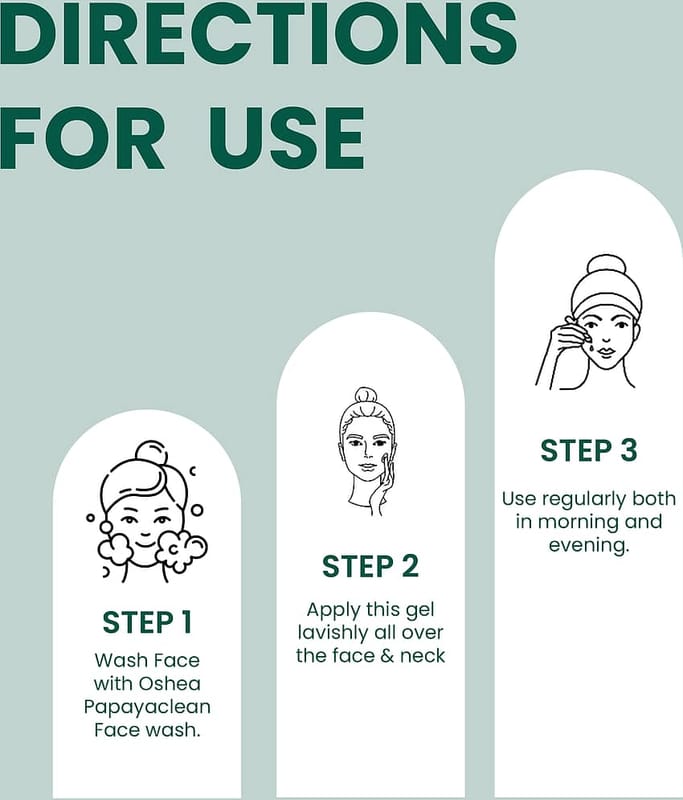 DIRECTIONS FOR USE

STEP 1
Wash Face with Oshea Papayaclean Face wash.

STEP 2
Apply this gel lavishly all over the face & neck

STEP 3
Use regularly both in morning and evening.