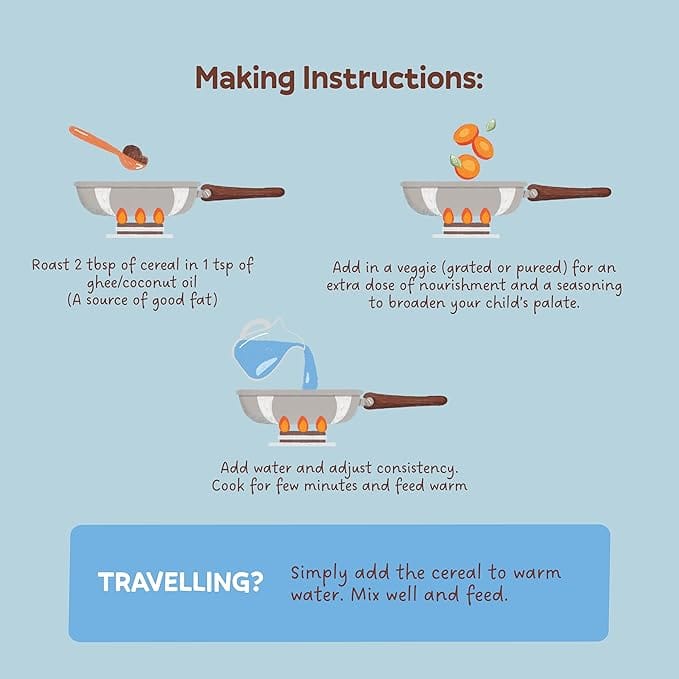 Making Instructions:

Roast 2 tbsp of cereal in 1 tsp of ghee/coconut oil (A source of good fat)

Add in a veggie (grated or pureed) for an extra dose of nourishment and a seasoning to broaden your child's palate.

Add water and adjust consistency. Cook for few minutes and feed warm

TRAVELLING?

Simply add the cereal to warm water. Mix well and feed.