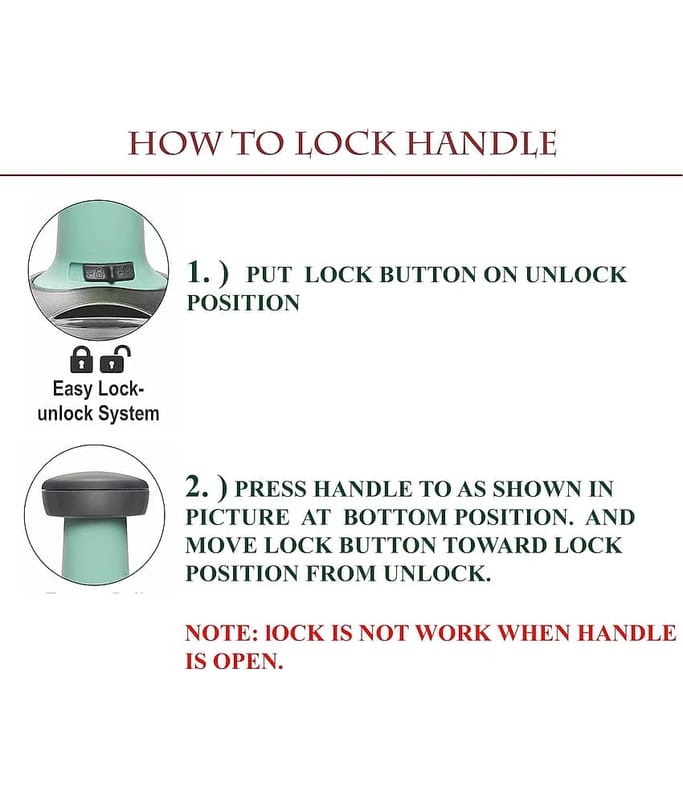 HOW TO LOCK HANDLE

Easy Lock-unlock System

1. ) PUT LOCK BUTTON ON UNLOCK POSITION

2. ) PRESS HANDLE TO AS SHOWN IN PICTURE AT BOTTOM POSITION. AND MOVE LOCK BUTTON TOWARD LOCK POSITION FROM UNLOCK.

NOTE: lOCK IS NOT WORK WHEN HANDLE IS OPEN.