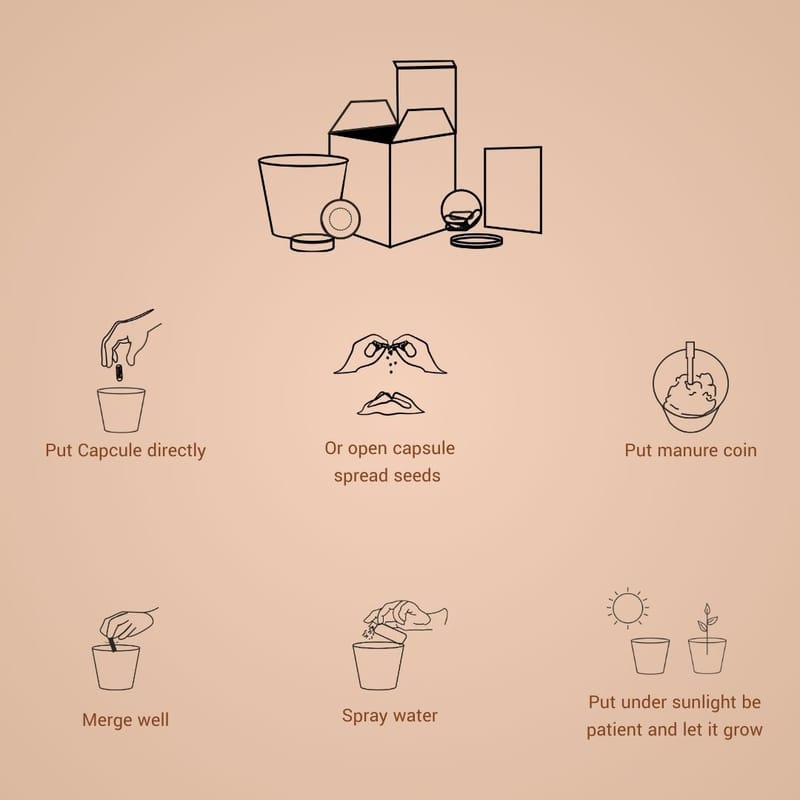 Put Capcule directly

Or open capsule spread seeds

Put manure coin

Merge well

Spray water

Put under sunlight be patient and let it grow