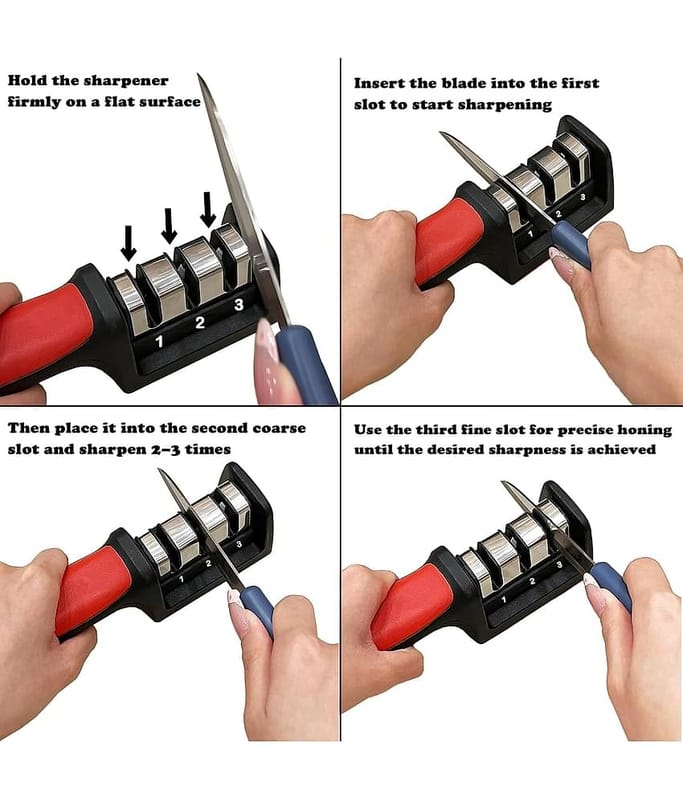 Hold the sharpener firmly on a flat surface

1 2 3

Insert the blade into the first slot to start sharpening

1 2 3

Then place it into the second coarse slot and sharpen 2-3 times

1 2 3

Use the third fine slot for precise honing until the desired sharpness is achieved

1 2 3