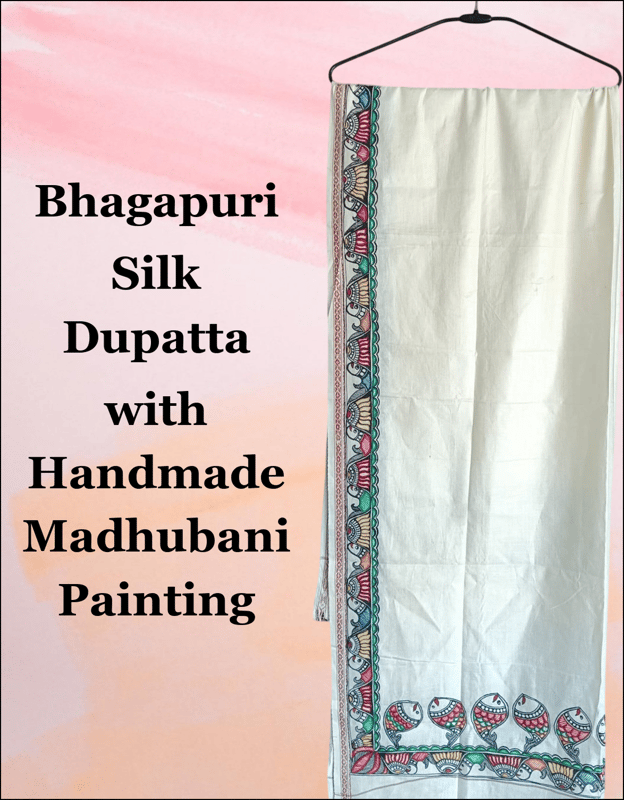 Bhagapuri Silk Dupatta with Handmade Madhubani Painting