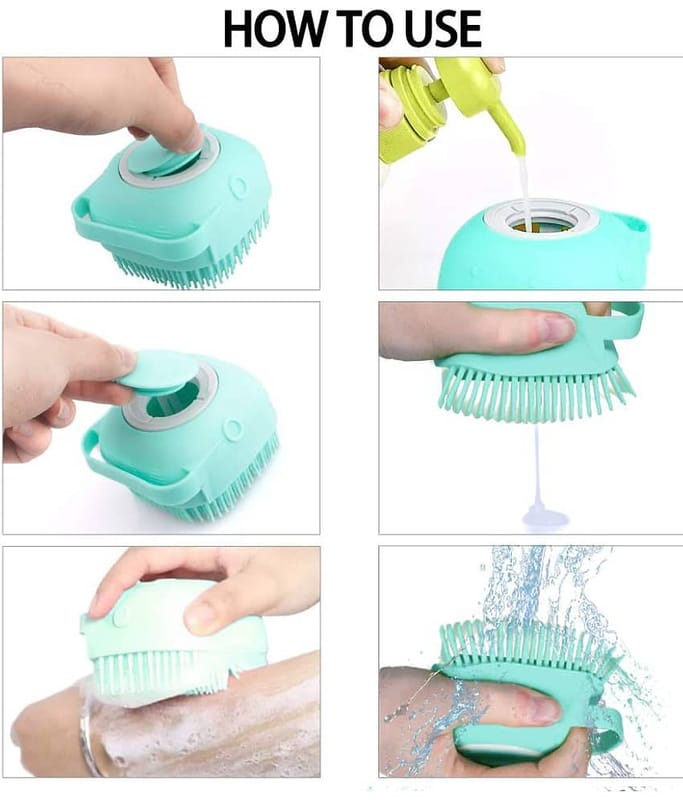 HOW TO USE