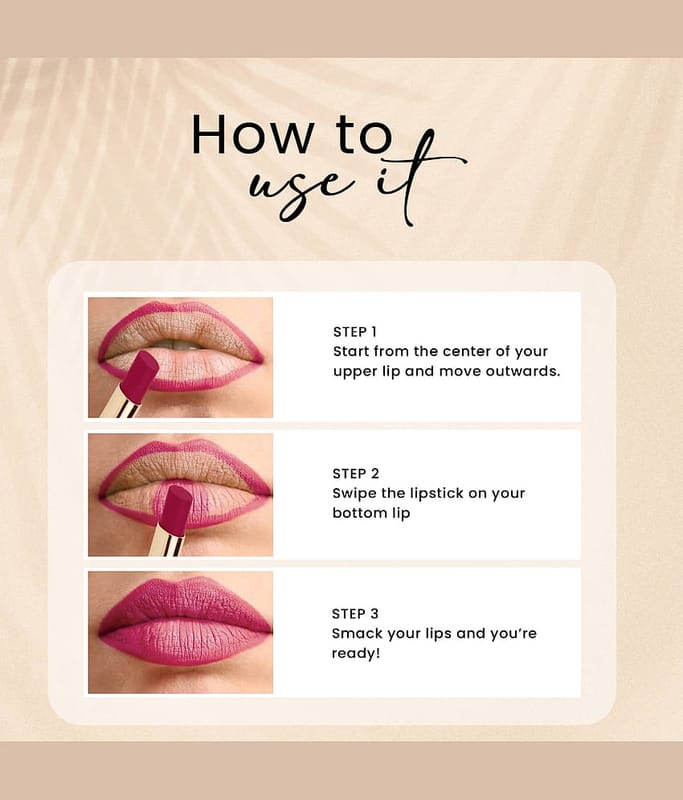 How to
use it

STEP 1
Start from the center of your upper lip and move outwards.

STEP 2
Swipe the lipstick on your bottom lip

STEP 3
Smack your lips and you're ready!