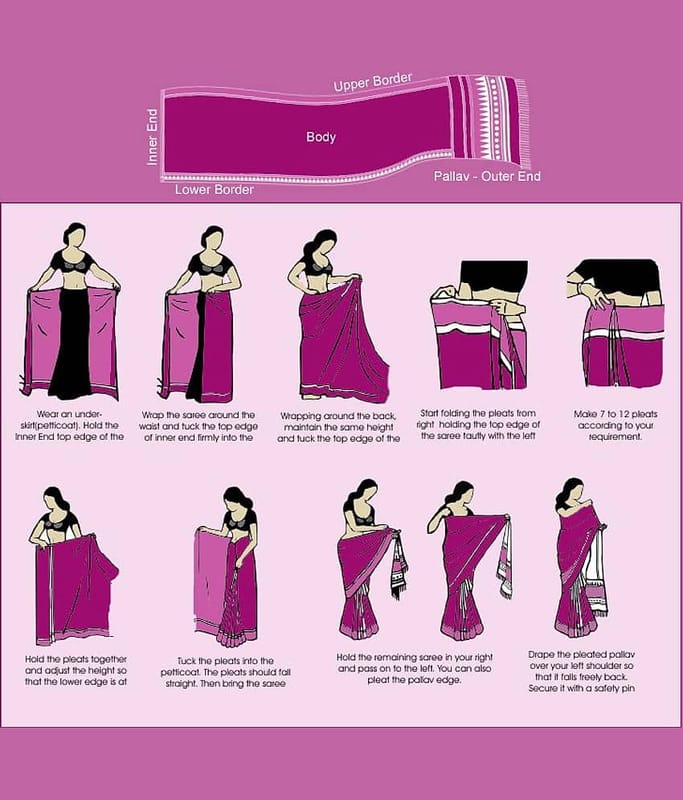 Upper Border

Inner End

Body

Pallav - Outer End

Lower Border

Wear an under-skirt(petticoat). Hold the Inner End top edge of the

Wrap the saree around the waist and tuck the top edge of inner end firmly into the

Wrapping around the back, maintain the same height and tuck the top edge of the

Start folding the pleats from right holding the top edge of the saree tautly with the left

Make 7 to 12 pleats according to your requirement.

Hold the pleats together and adjust the height so that the lower edge is at

Tuck the pleats into the petticoat. The pleats should fall straight. Then bring the saree

Hold the remaining saree in your right and pass on to the left. You can also pleat the pallav edge.

Drape the pleated pallav over your left shoulder so that it falls freely back. Secure it with a safety pin