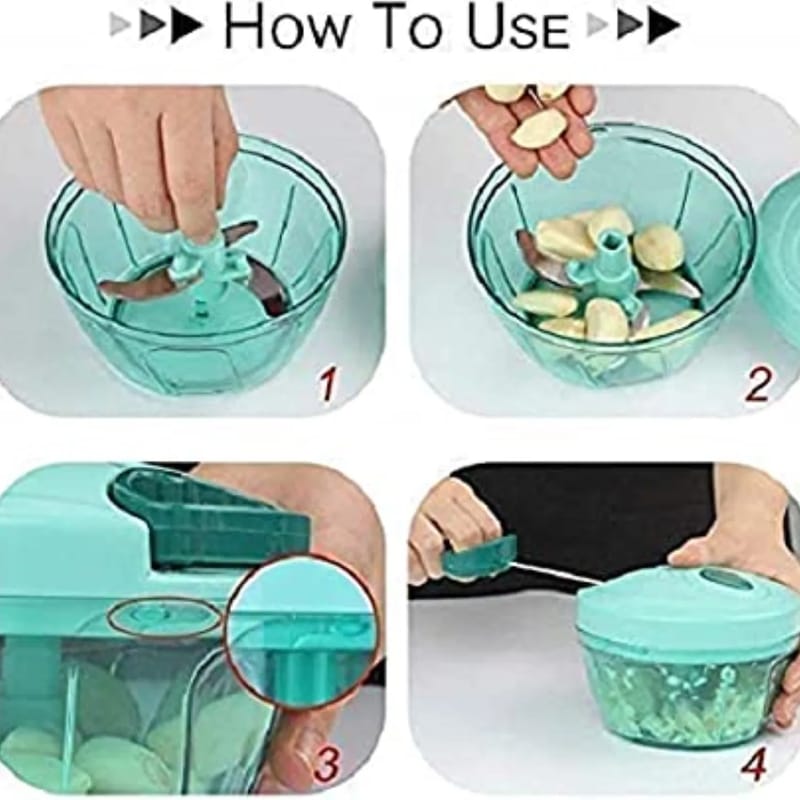 HOW TO USE

1

2

3

4