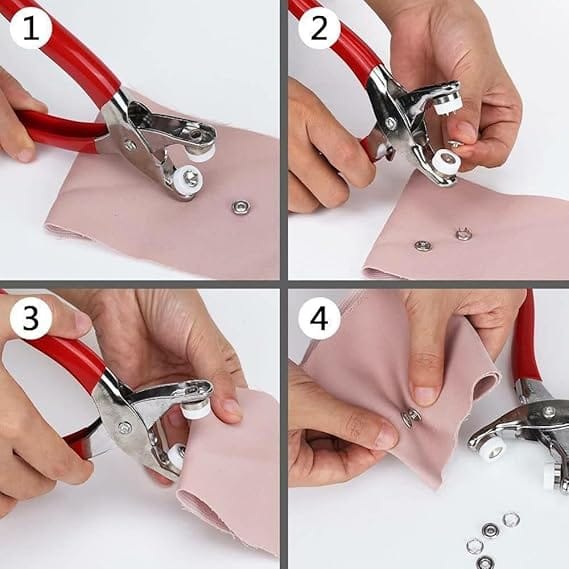 1

2

3

4