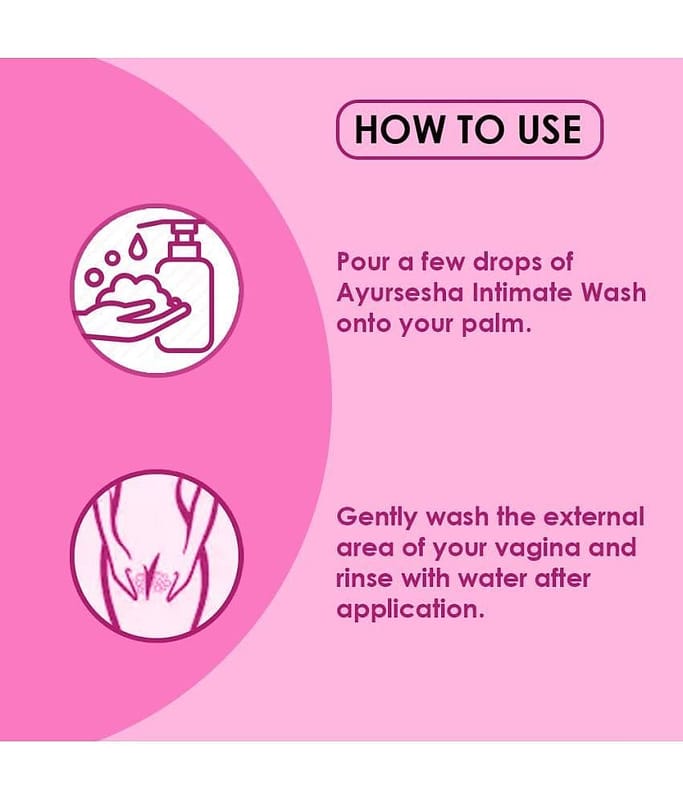 HOW TO USE

Pour a few drops of Ayursesha Intimate Wash onto your palm.

Gently wash the external area of your vagina and rinse with water after application.