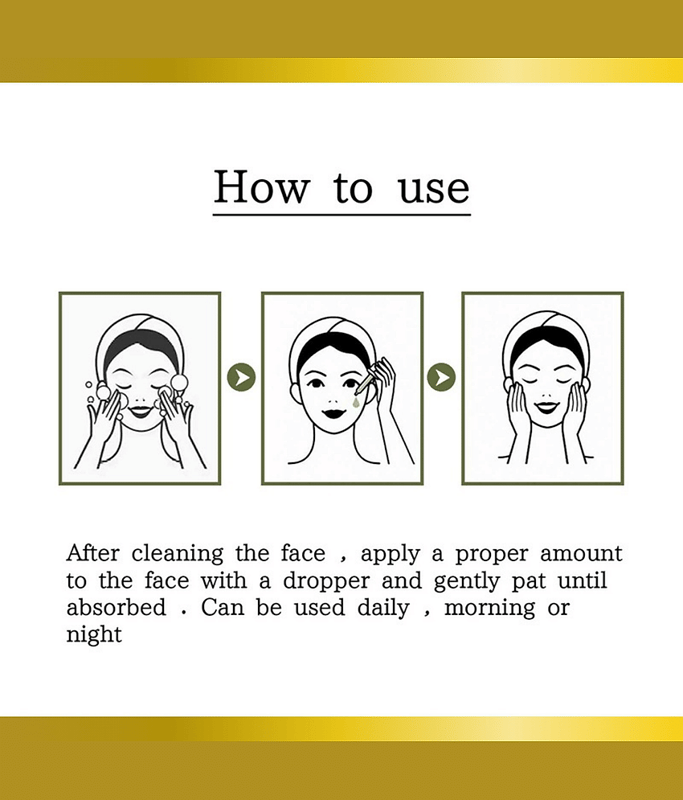 How to use

After cleaning the face , apply a proper amount to the face with a dropper and gently pat until absorbed . Can be used daily , morning or night