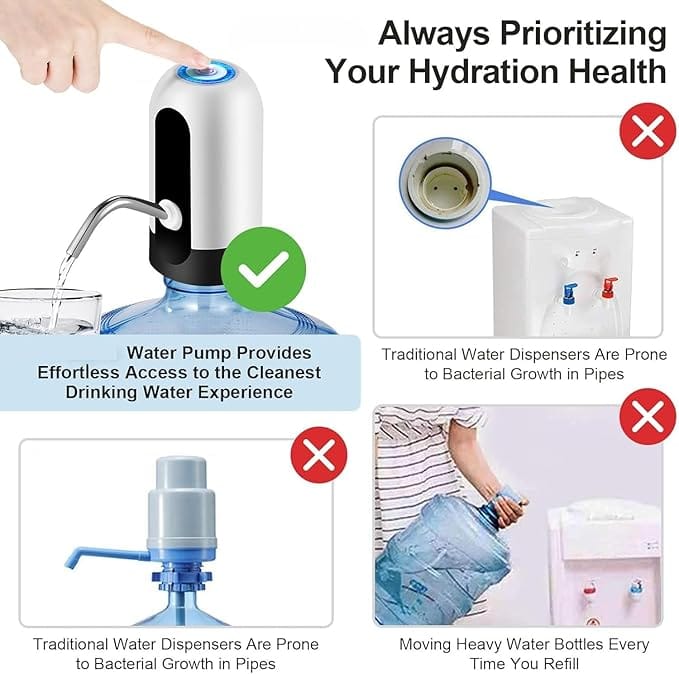 Always Prioritizing Your Hydration Health

Water Pump Provides Effortless Access to the Cleanest Drinking Water Experience

Traditional Water Dispensers Are Prone to Bacterial Growth in Pipes

Traditional Water Dispensers Are Prone to Bacterial Growth in Pipes

Moving Heavy Water Bottles Every Time You Refill