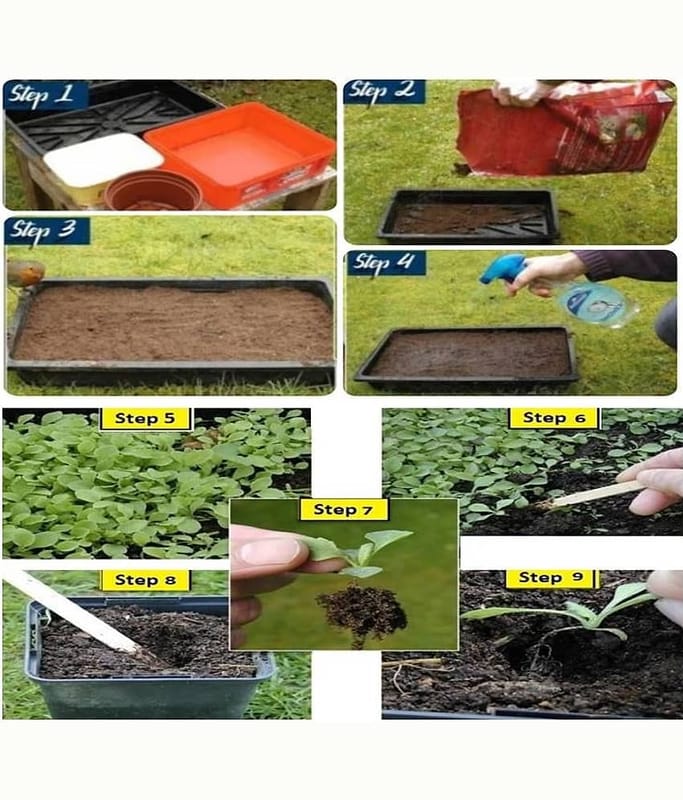 Step 1
Step 2
Step 3
Step 4
Step 5
Step 6
Step 7
Step 8
Step 9