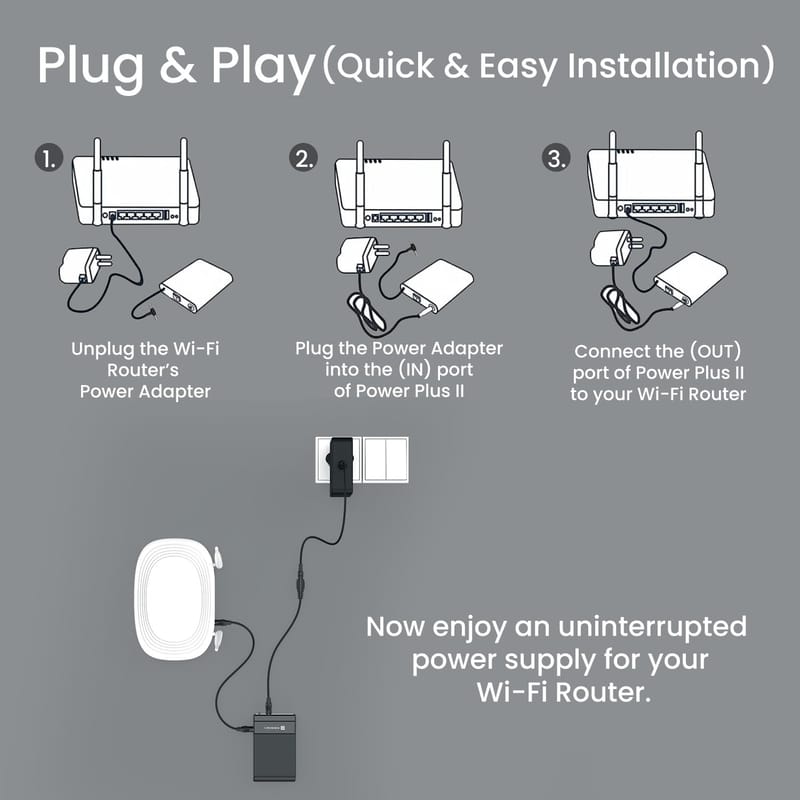 Plug & Play (Quick & Easy Installation)

1.

Unplug the Wi-Fi Router's Power Adapter

2.

Plug the Power Adapter into the (IN) port of Power Plus II

3.

Connect the (OUT) port of Power Plus II to your Wi-Fi Router

Now enjoy an uninterrupted power supply for your Wi-Fi Router.