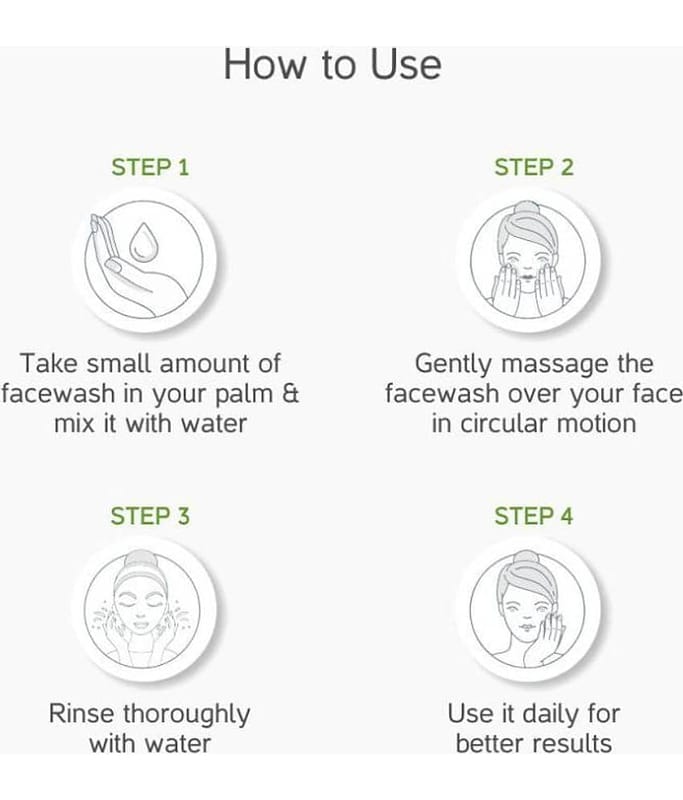 How to Use

STEP 1

Take small amount of facewash in your palm & mix it with water

STEP 2

Gently massage the facewash over your face in circular motion

STEP 3

Rinse thoroughly with water

STEP 4

Use it daily for better results