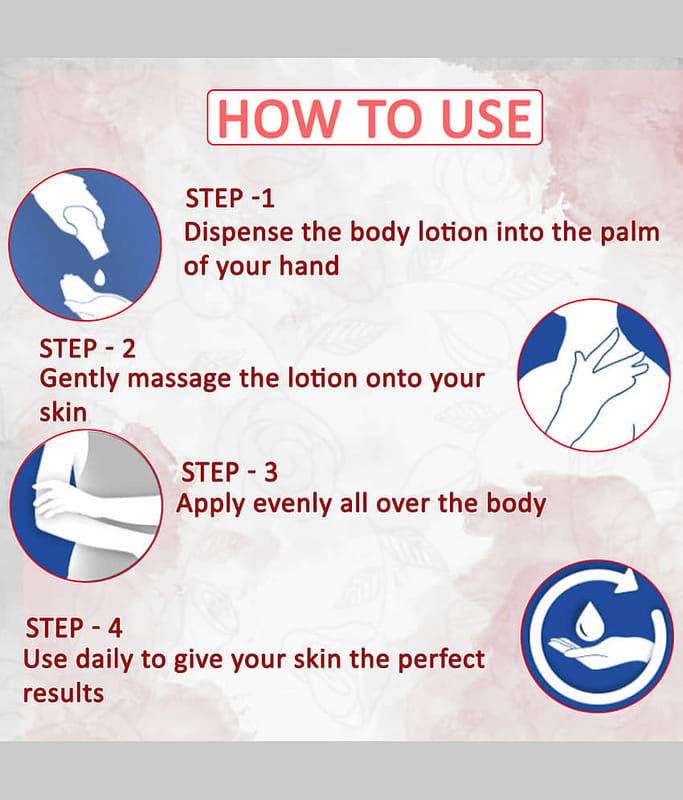 HOW TO USE

STEP -1
Dispense the body lotion into the palm of your hand

STEP - 2
Gently massage the lotion onto your skin

STEP - 3
Apply evenly all over the body

STEP - 4
Use daily to give your skin the perfect results