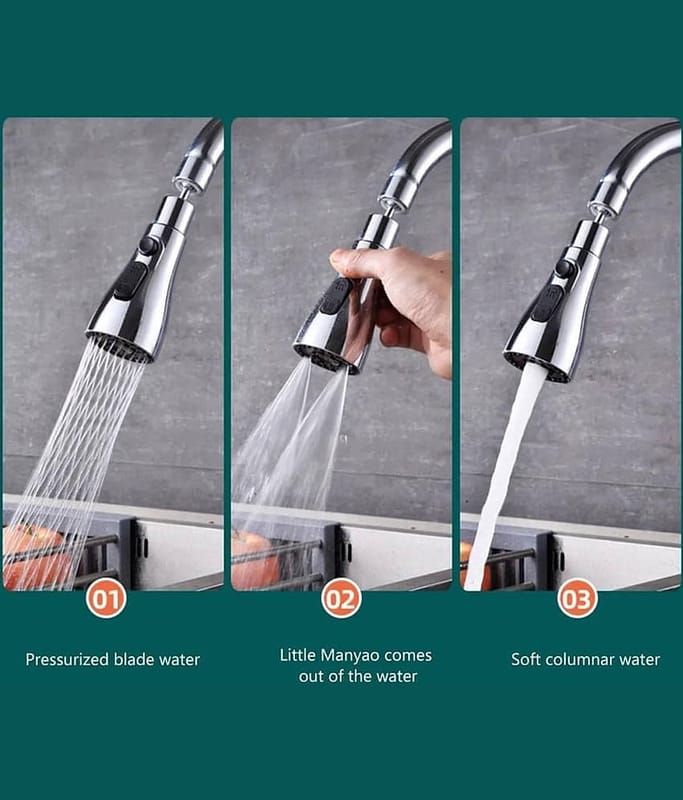 01

Pressurized blade water

02

Little Manyao comes out of the water

03

Soft columnar water