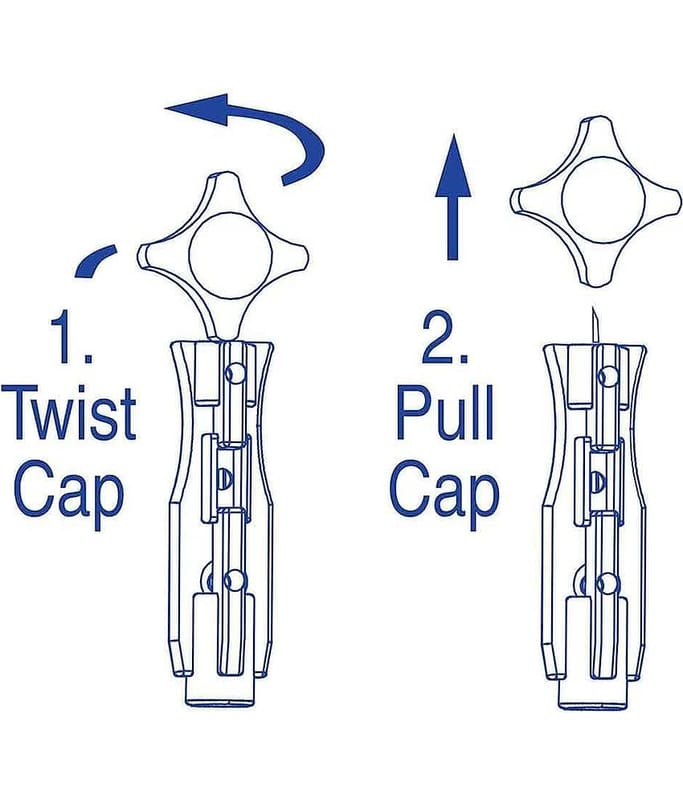 1.
Twist
Cap

2.
Pull
Cap