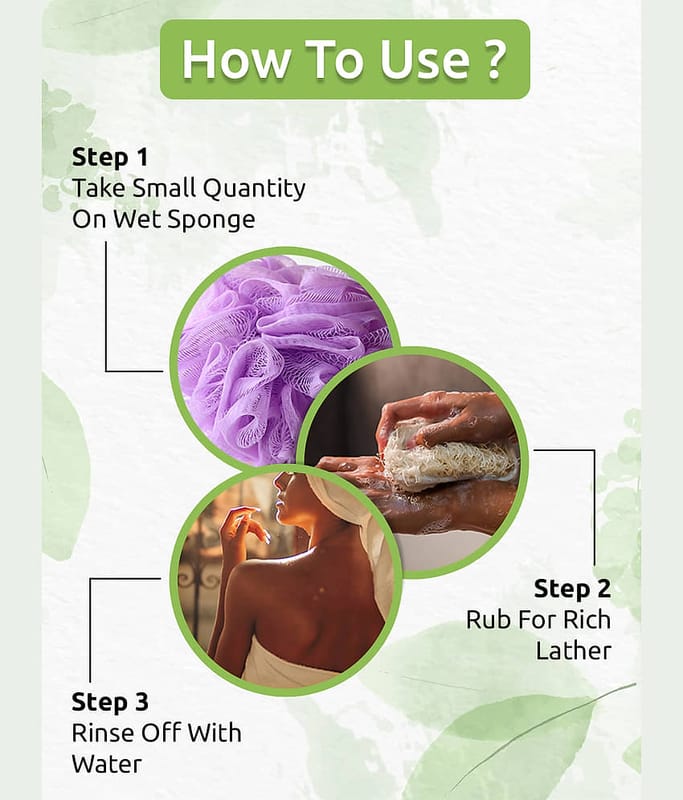 How To Use ?

Step 1
Take Small Quantity On Wet Sponge

Step 2
Rub For Rich Lather

Step 3
Rinse Off With Water