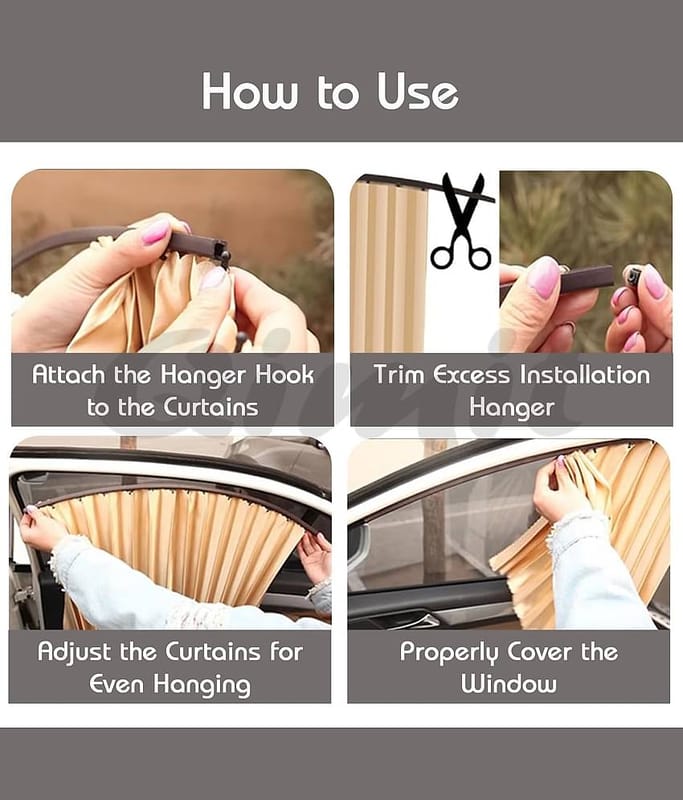 How to Use

Attach the Hanger Hook to the Curtains

Trim Excess Installation Hanger

Adjust the Curtains for Even Hanging

Properly Cover the Window