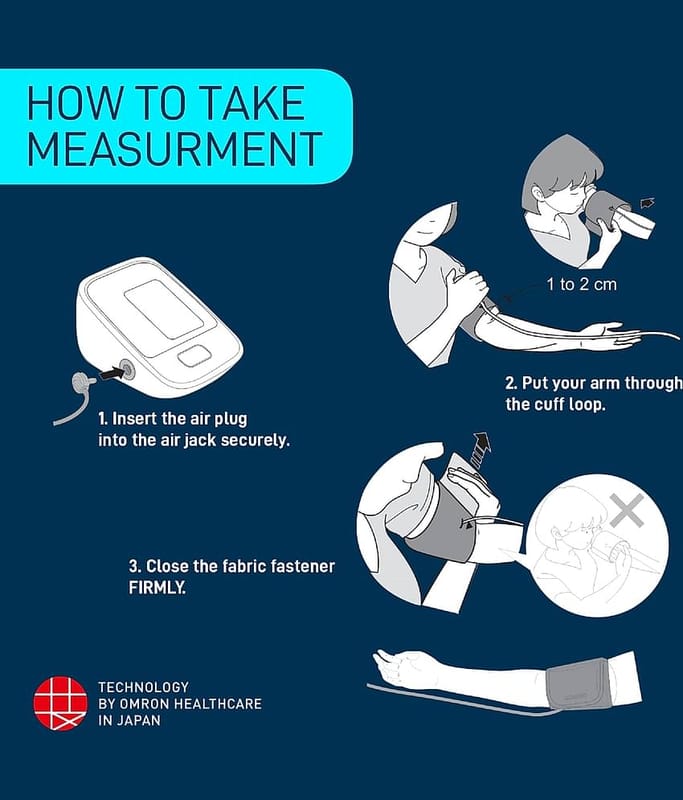 HOW TO TAKE MEASURMENT

1 to 2 cm

1. Insert the air plug into the air jack securely.

2. Put your arm through the cuff loop.

3. Close the fabric fastener FIRMLY.

TECHNOLOGY BY OMRON HEALTHCARE IN JAPAN