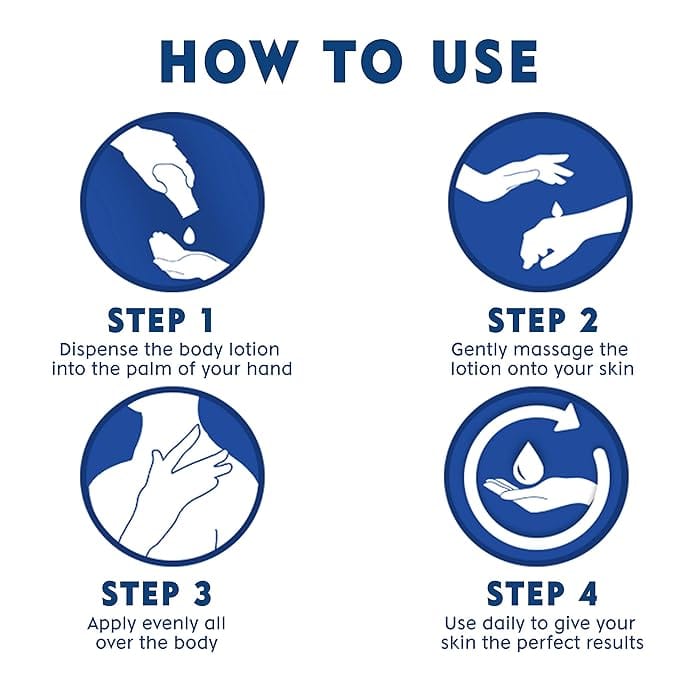 HOW TO USE

STEP 1
Dispense the body lotion into the palm of your hand

STEP 2
Gently massage the lotion onto your skin

STEP 3
Apply evenly all over the body

STEP 4
Use daily to give your skin the perfect results