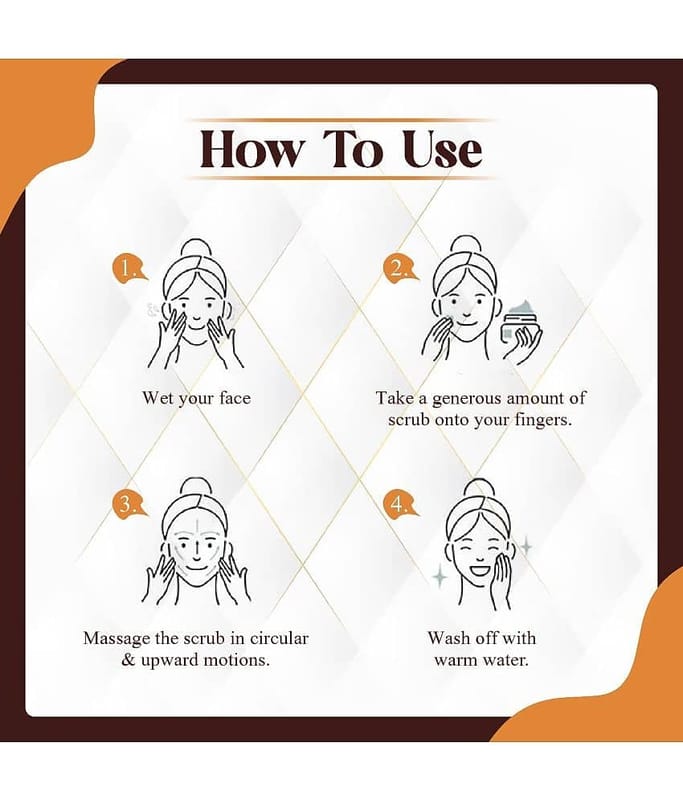 How To Use

1.

Wet your face

2.

Take a generous amount of scrub onto your fingers.

3.

Massage the scrub in circular & upward motions.

4.

Wash off with warm water.