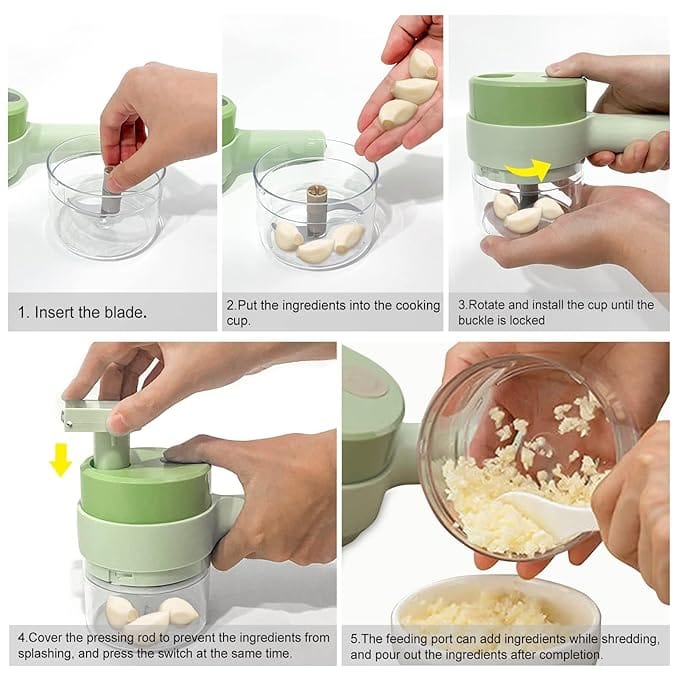 1. Insert the blade.

2.Put the ingredients into the cooking cup.

3.Rotate and install the cup until the buckle is locked

4.Cover the pressing rod to prevent the ingredients from splashing, and press the switch at the same time.

5.The feeding port can add ingredients while shredding, and pour out the ingredients after completion.