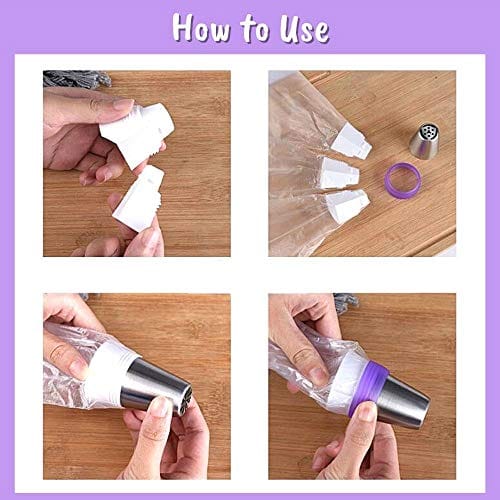 How to Use