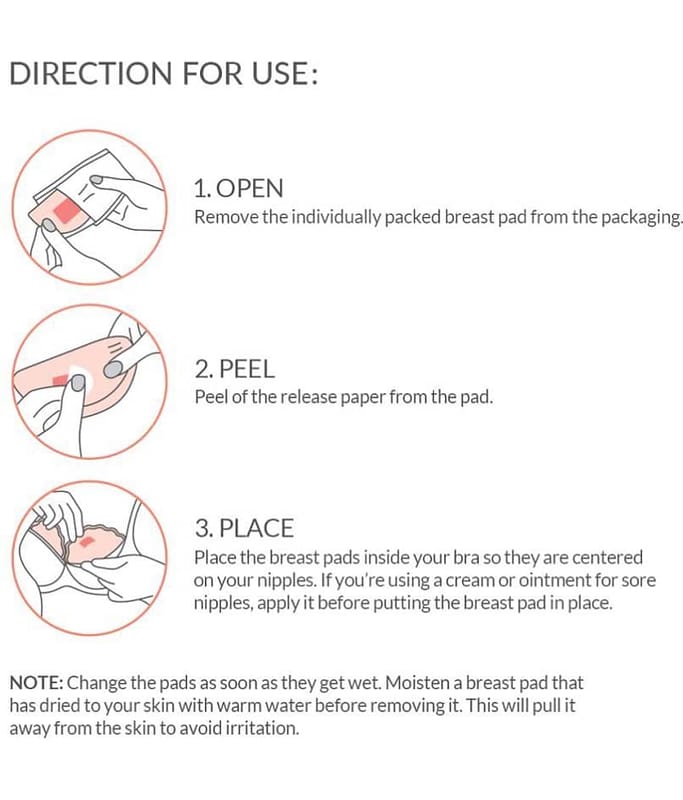 DIRECTION FOR USE:

1. OPEN
Remove the individually packed breast pad from the packaging.

2. PEEL
Peel of the release paper from the pad.

3. PLACE
Place the breast pads inside your bra so they are centered on your nipples. If you're using a cream or ointment for sore nipples, apply it before putting the breast pad in place.

NOTE: Change the pads as soon as they get wet. Moisten a breast pad that has dried to your skin with warm water before removing it. This will pull it away from the skin to avoid irritation.