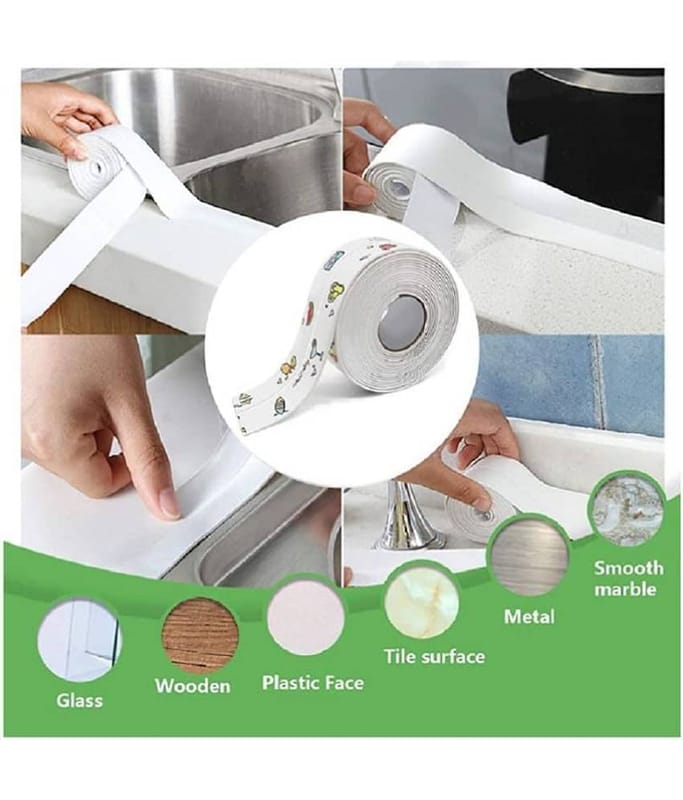 Glass

Wooden

Plastic Face

Tile surface

Metal

Smooth marble