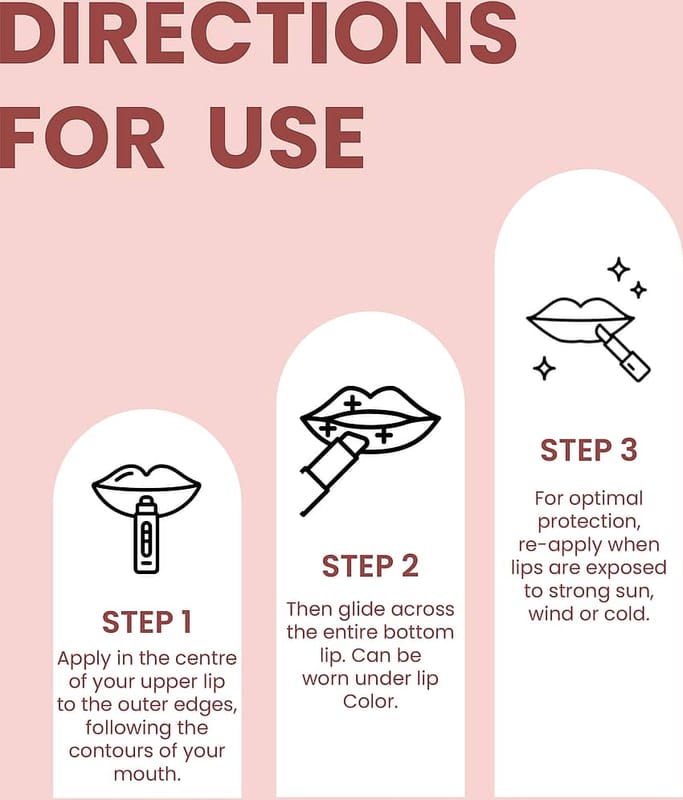 DIRECTIONS FOR USE

STEP 1
Apply in the centre of your upper lip to the outer edges, following the contours of your mouth.

STEP 2
Then glide across the entire bottom lip. Can be worn under lip Color.

STEP 3
For optimal protection, re-apply when lips are exposed to strong sun, wind or cold.