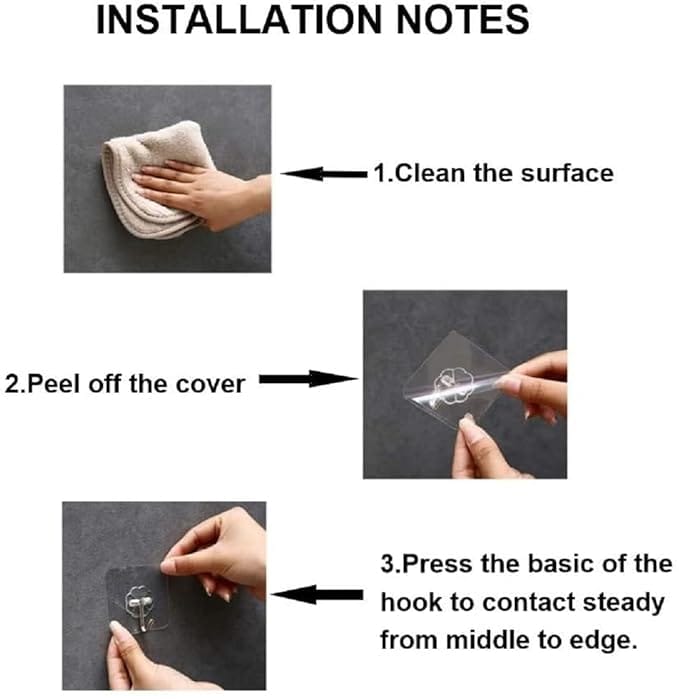 INSTALLATION NOTES

1.Clean the surface

2.Peel off the cover

3.Press the basic of the hook to contact steady from middle to edge.