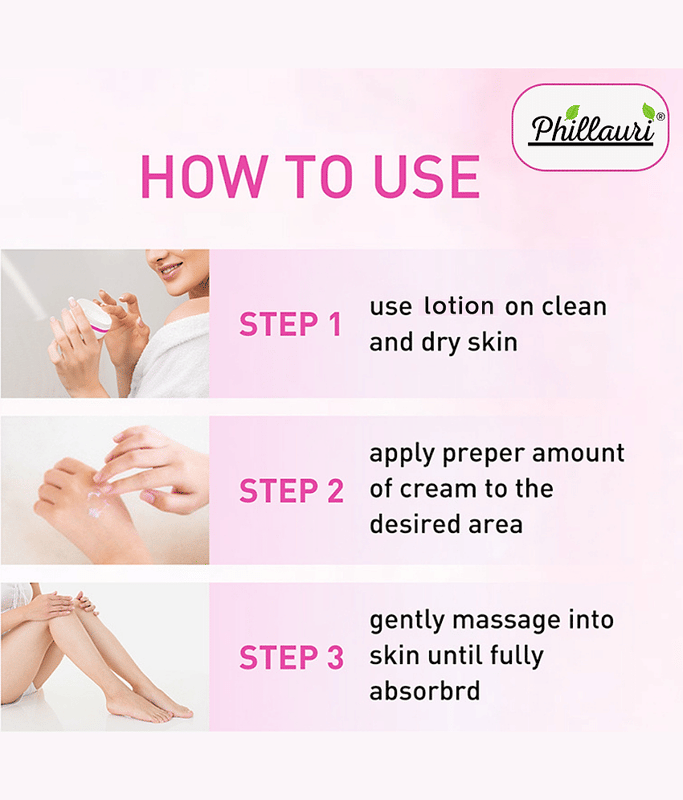 Phillauri®

HOW TO USE

STEP 1 use lotion on clean and dry skin

STEP 2 apply preper amount of cream to the desired area

STEP 3 gently massage into skin until fully absorbrd