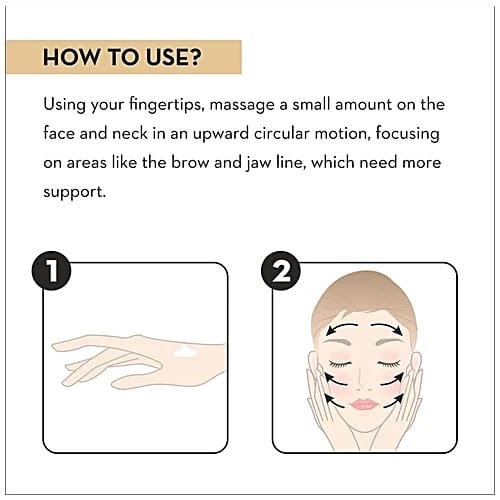 HOW TO USE?

Using your fingertips, massage a small amount on the face and neck in an upward circular motion, focusing on areas like the brow and jaw line, which need more support.

1

2