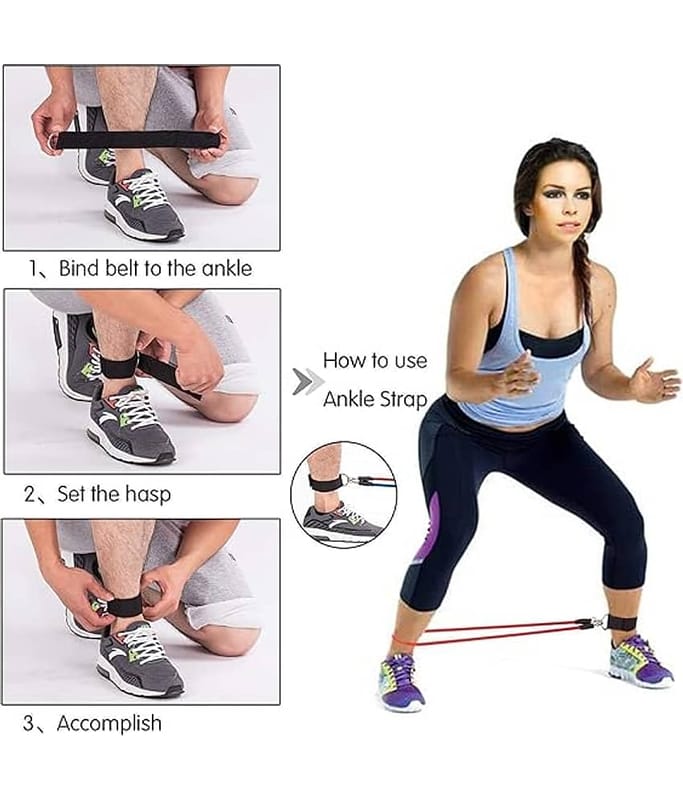 1、Bind belt to the ankle

2、Set the hasp

3、Accomplish

How to use
Ankle Strap