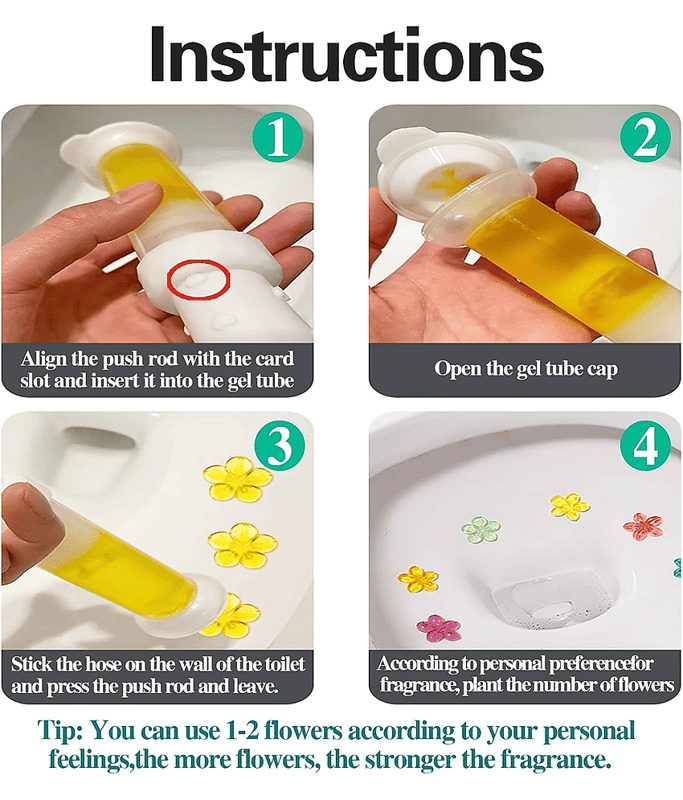 Instructions

1

Align the push rod with the card slot and insert it into the gel tube

2

Open the gel tube cap

3

Stick the hose on the wall of the toilet and press the push rod and leave.

4

According to personal preferencefor fragrance, plant the number of flowers

Tip: You can use 1-2 flowers according to your personal feelings,the more flowers, the stronger the fragrance.