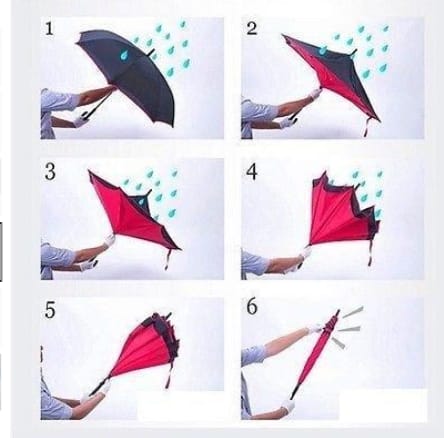 1

2

3

4

5

6