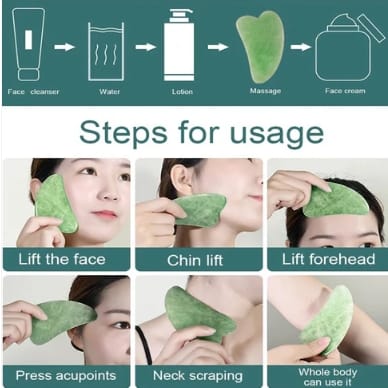 Face cleanser

Water

Lotion

Massage

Face cream

Steps for usage

Lift the face

Chin lift

Lift forehead

Press acupoints

Neck scraping

Whole body can use it