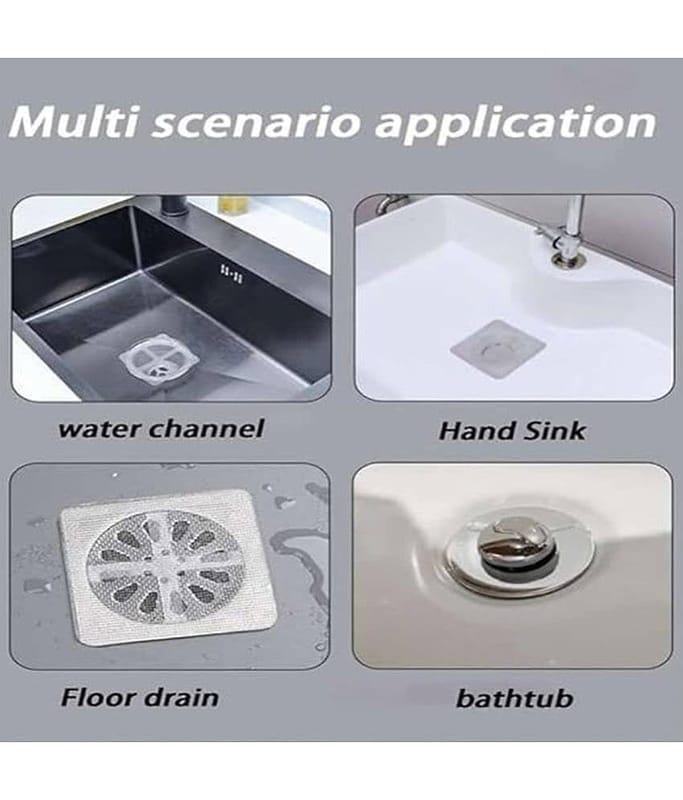 Multi scenario application

water channel

Hand Sink

Floor drain

bathtub