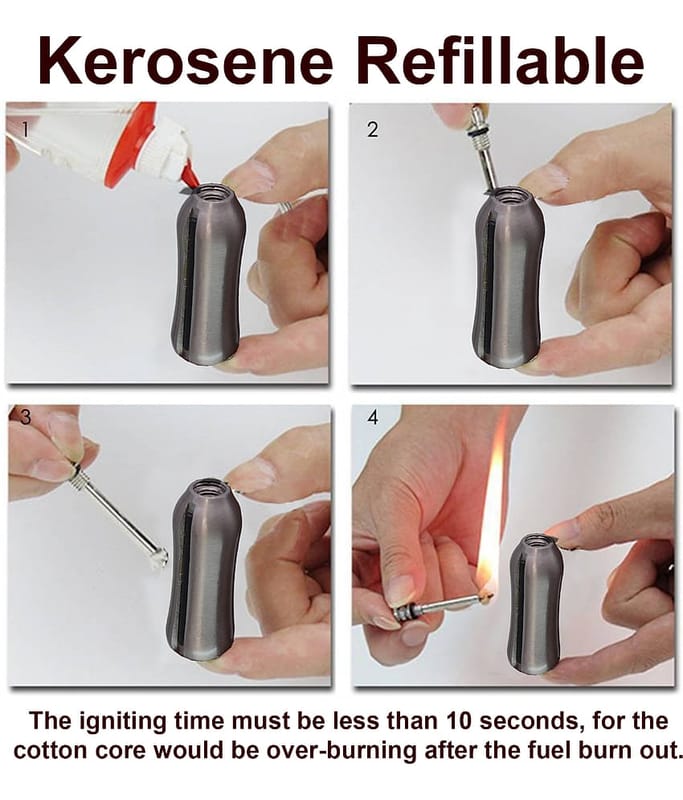 Kerosene Refillable

1

2

3

4

The igniting time must be less than 10 seconds, for the cotton core would be over-burning after the fuel burn out.