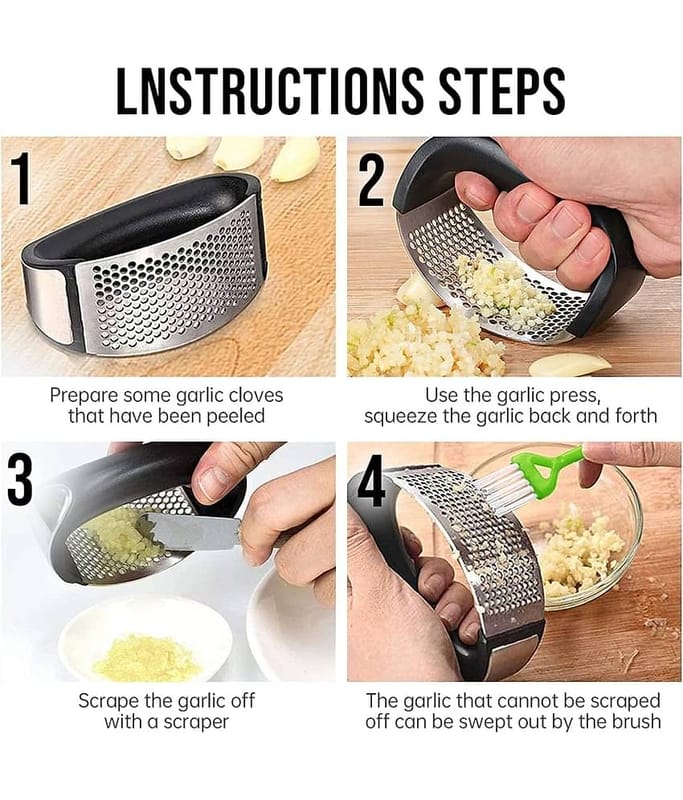 LNSTRUCTIONS STEPS

1

Prepare some garlic cloves that have been peeled

2

Use the garlic press, squeeze the garlic back and forth

3

Scrape the garlic off with a scraper

4

The garlic that cannot be scraped off can be swept out by the brush