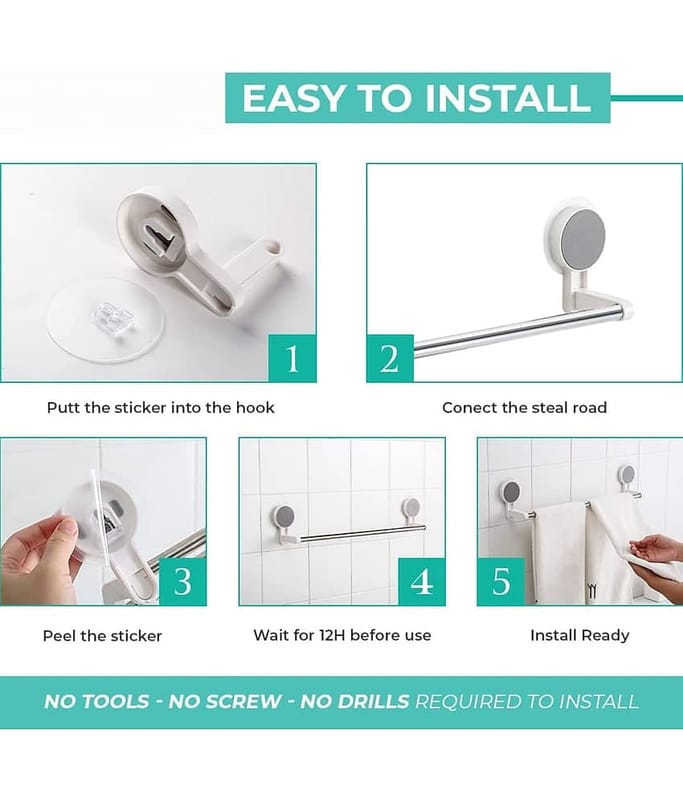 EASY TO INSTALL

1

Putt the sticker into the hook

2

Conect the steal road

3

Peel the sticker

4

Wait for 12H before use

5

Install Ready

NO TOOLS - NO SCREW - NO DRILLS REQUIRED TO INSTALL