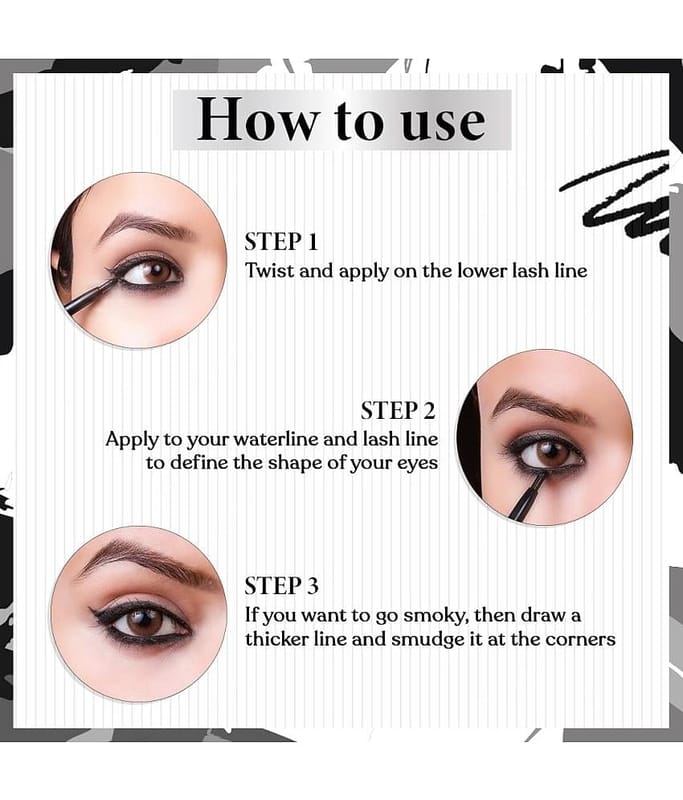 How to use

STEP 1
Twist and apply on the lower lash line

STEP 2
Apply to your waterline and lash line to define the shape of your eyes

STEP 3
If you want to go smoky, then draw a thicker line and smudge it at the corners