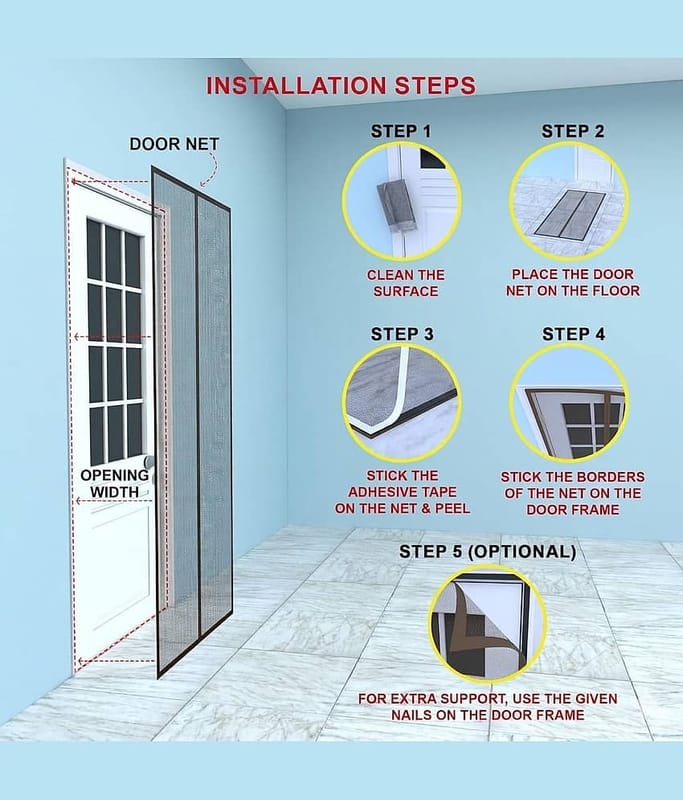 INSTALLATION STEPS

DOOR NET

OPENING WIDTH

STEP 1

CLEAN THE SURFACE

STEP 2

PLACE THE DOOR NET ON THE FLOOR

STEP 3

STICK THE ADHESIVE TAPE ON THE NET & PEEL

STEP 4

STICK THE BORDERS OF THE NET ON THE DOOR FRAME

STEP 5 (OPTIONAL)

FOR EXTRA SUPPORT, USE THE GIVEN NAILS ON THE DOOR FRAME