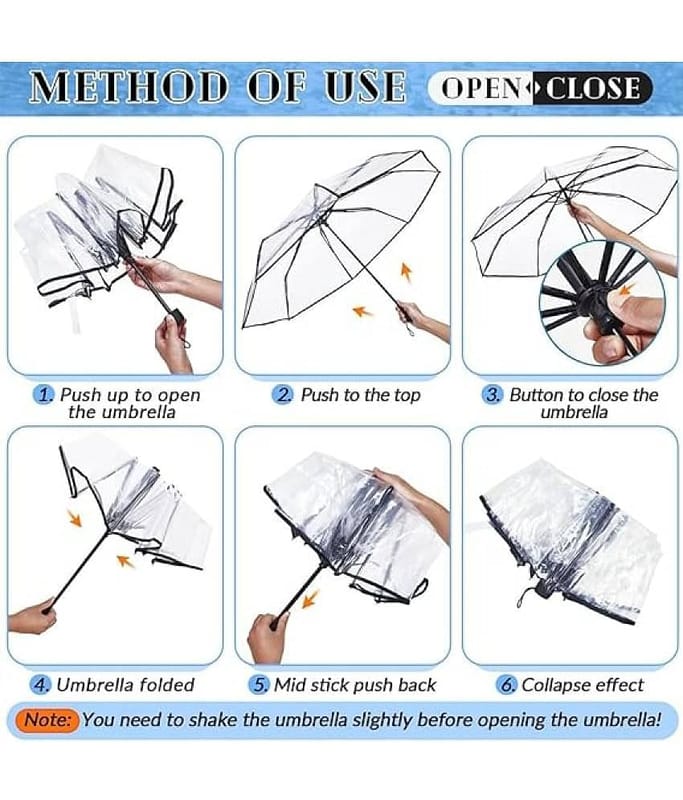 METHOD OF USE OPEN CLOSE

1. Push up to open the umbrella

2. Push to the top

3. Button to close the umbrella

4. Umbrella folded

5. Mid stick push back

6. Collapse effect

Note: You need to shake the umbrella slightly before opening the umbrella!