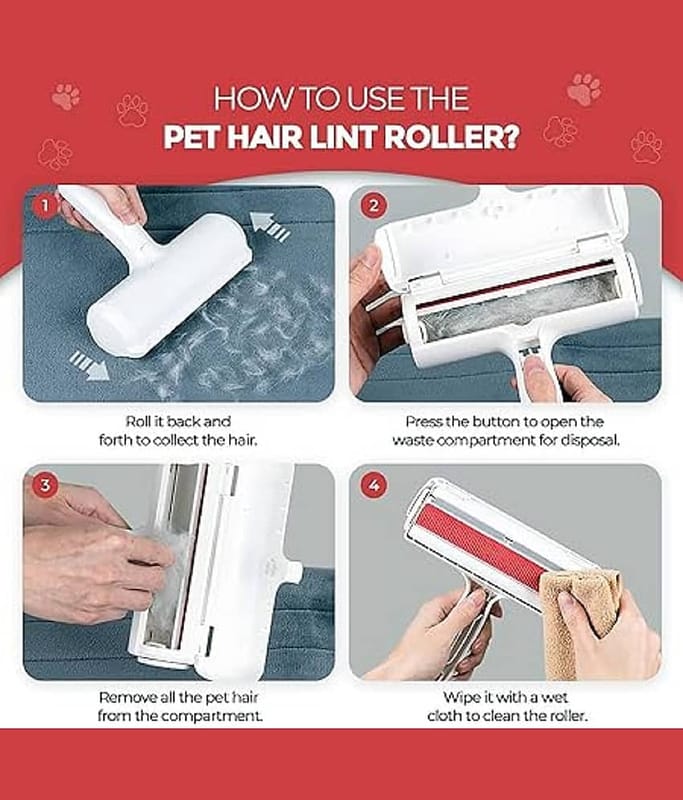 HOW TO USE THE
PET HAIR LINT ROLLER?

1

Roll it back and forth to collect the hair.

2

Press the button to open the waste compartment for disposal.

3

Remove all the pet hair from the compartment.

4

Wipe it with a wet cloth to clean the roller.