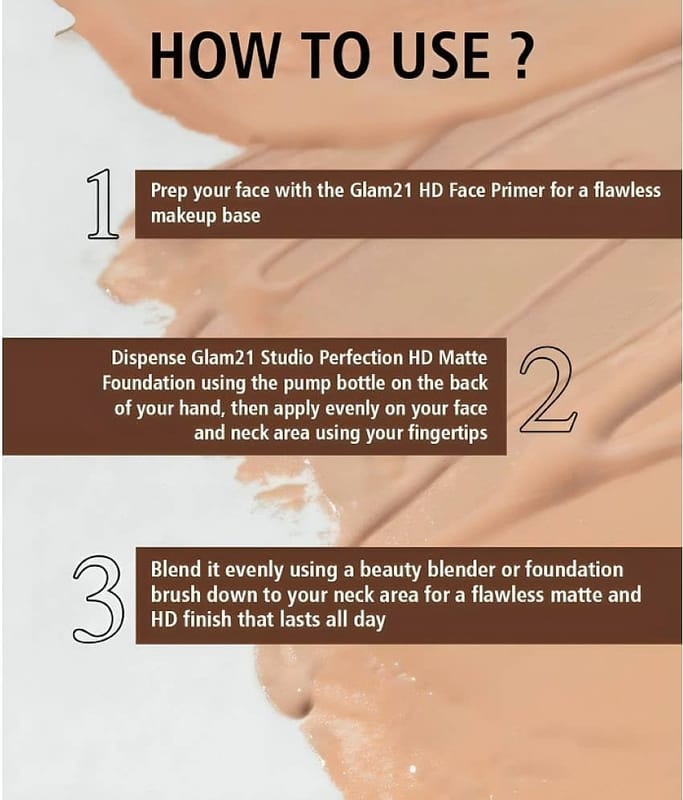 HOW TO USE ?

1

Prep your face with the Glam21 HD Face Primer for a flawless makeup base

Dispense Glam21 Studio Perfection HD Matte Foundation using the pump bottle on the back of your hand, then apply evenly on your face and neck area using your fingertips

2

3

Blend it evenly using a beauty blender or foundation brush down to your neck area for a flawless matte and HD finish that lasts all day